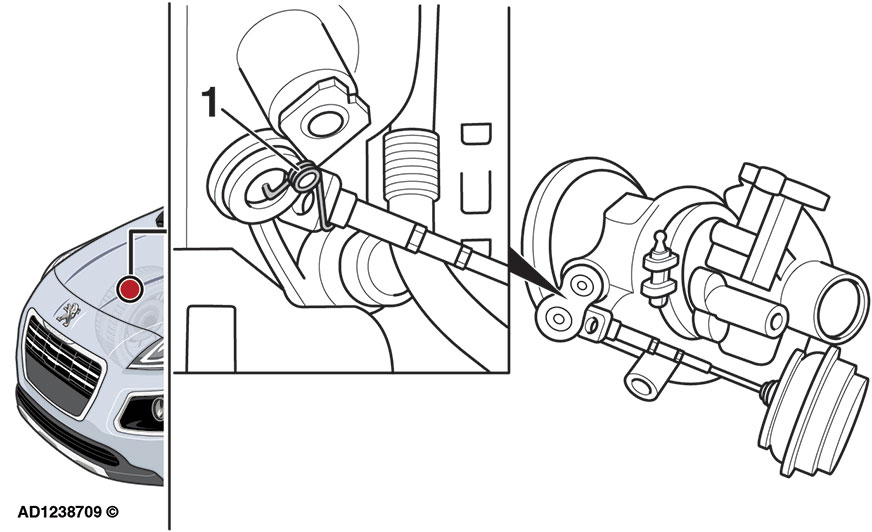 1

AD1238709 ©